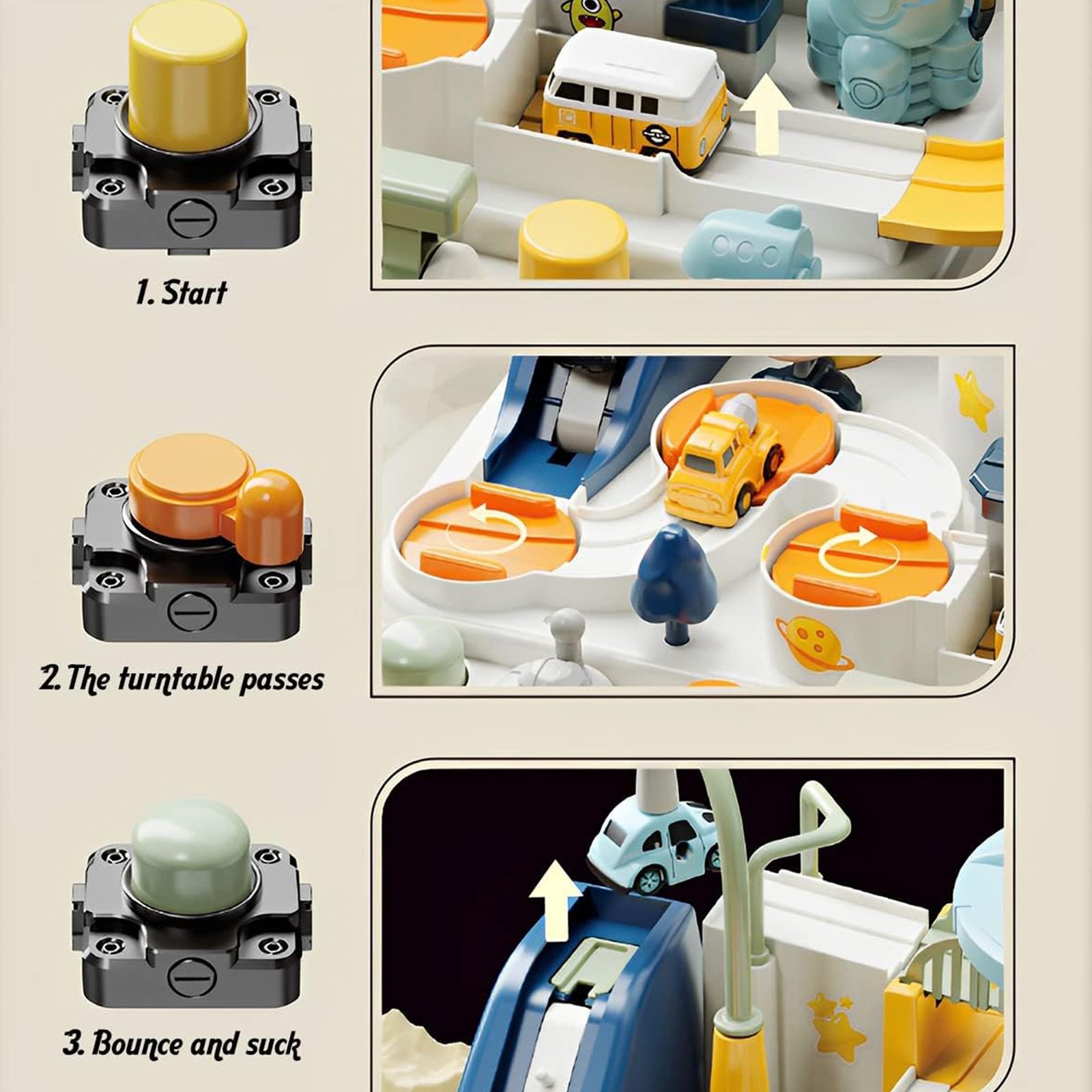 1. Start

2. The turntable passes

3. Bounce and suck