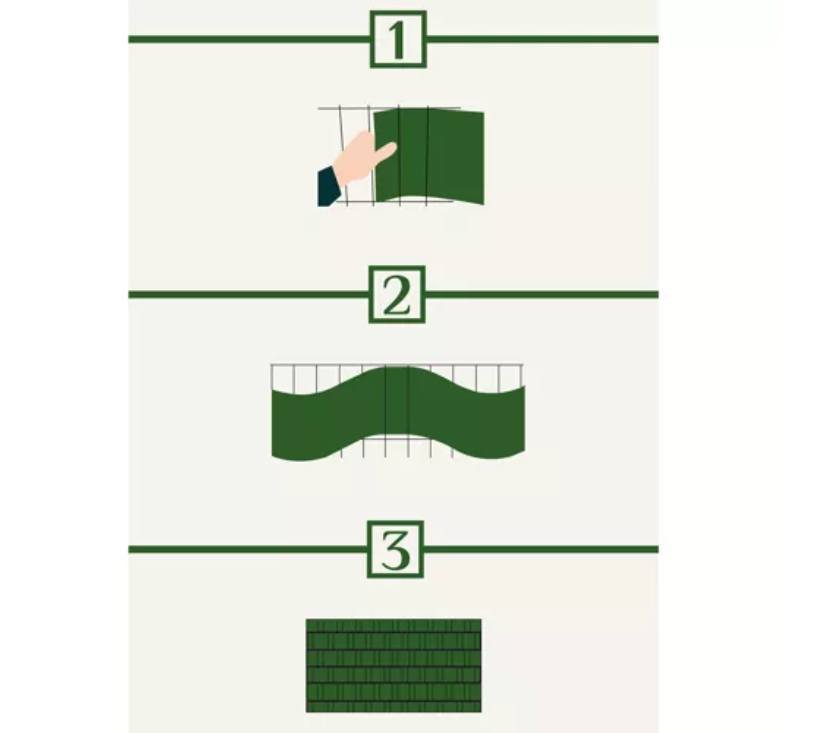 1

2

3