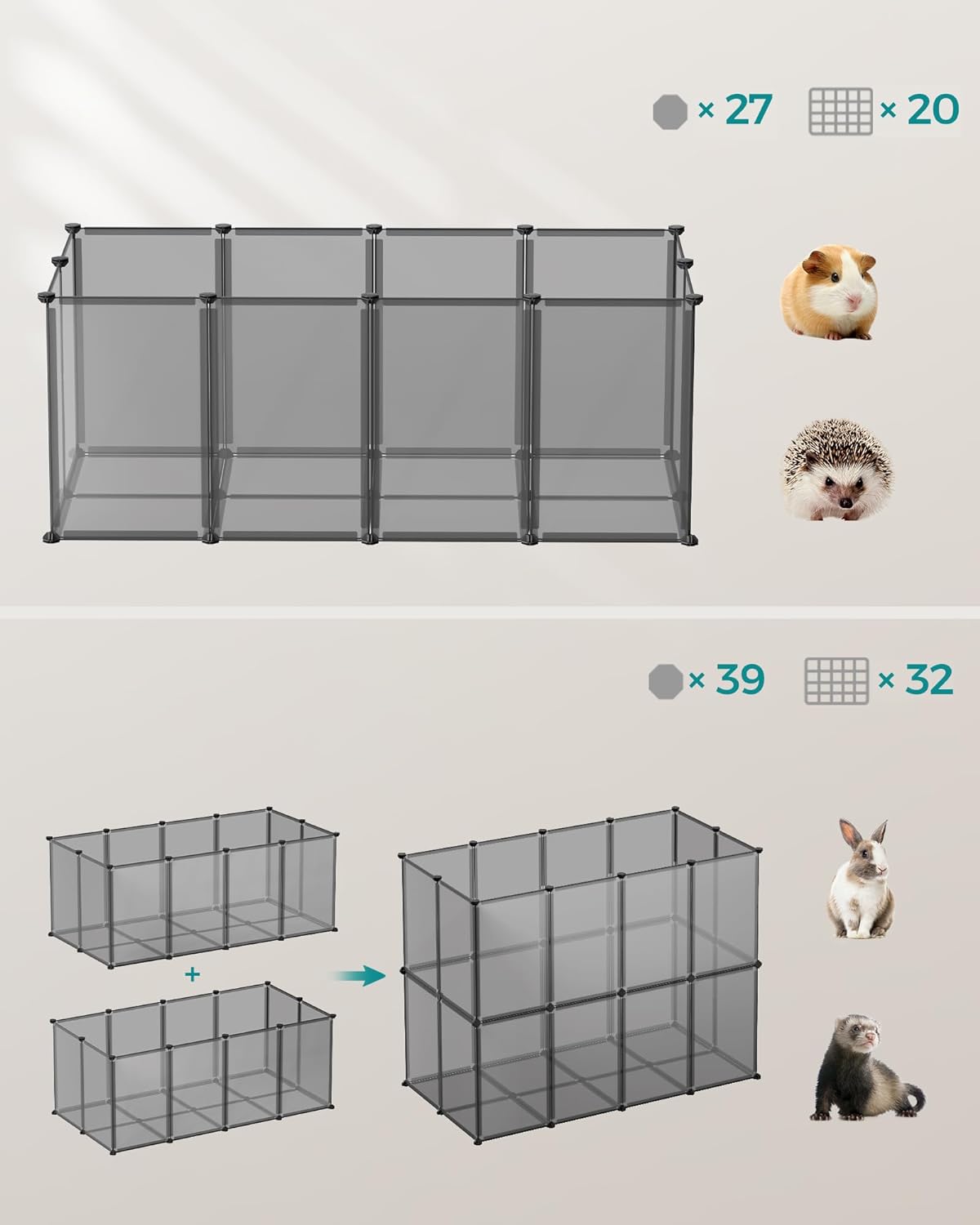 × 27 × 20

× 39 × 32

+