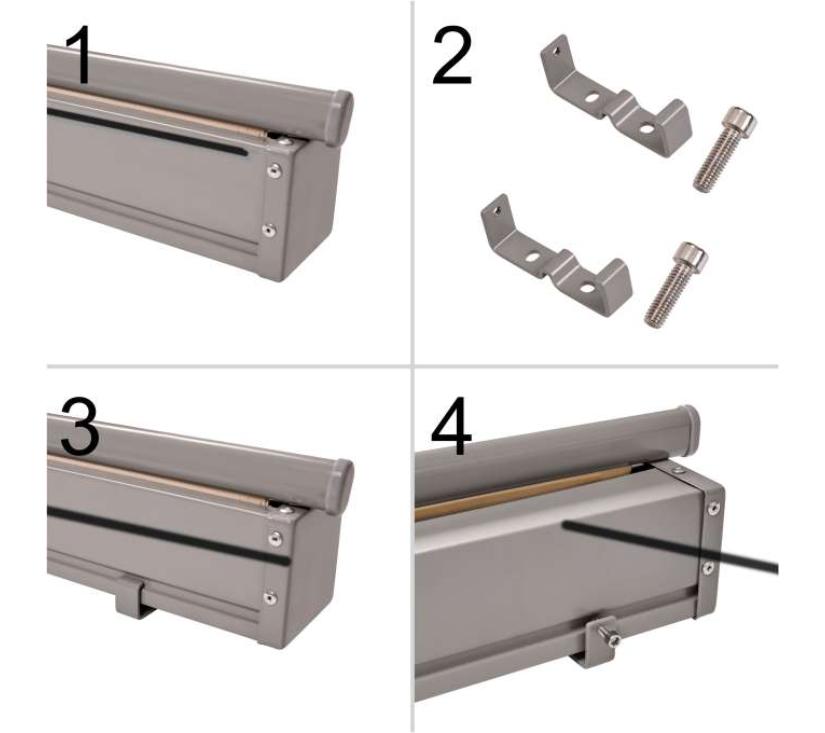 1

2

3

4