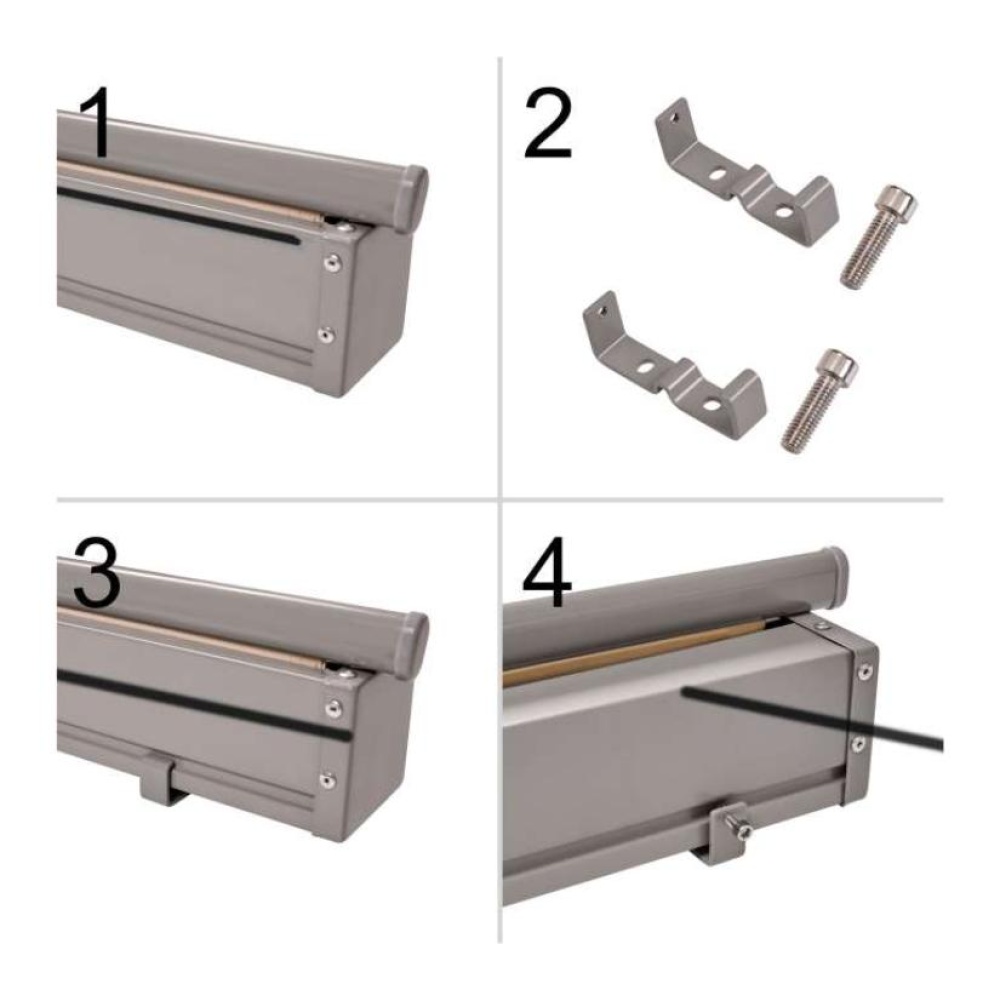 1

2

3

4